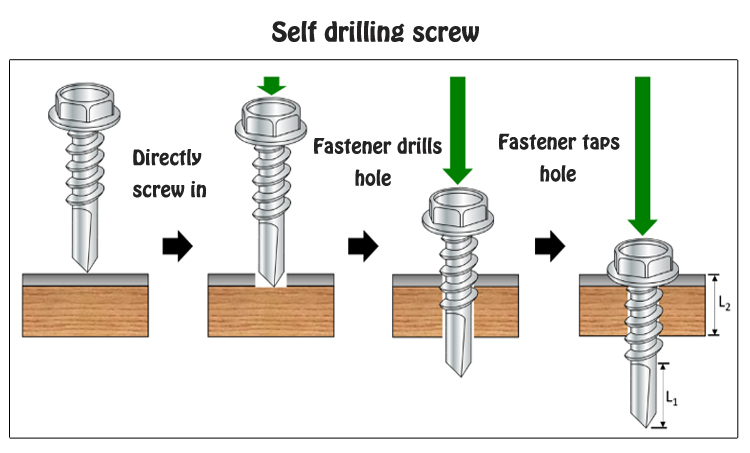 Self drilling screw

Directly screw in

Fastener drills hole

Fastener taps hole

$L_2$

$L_1$